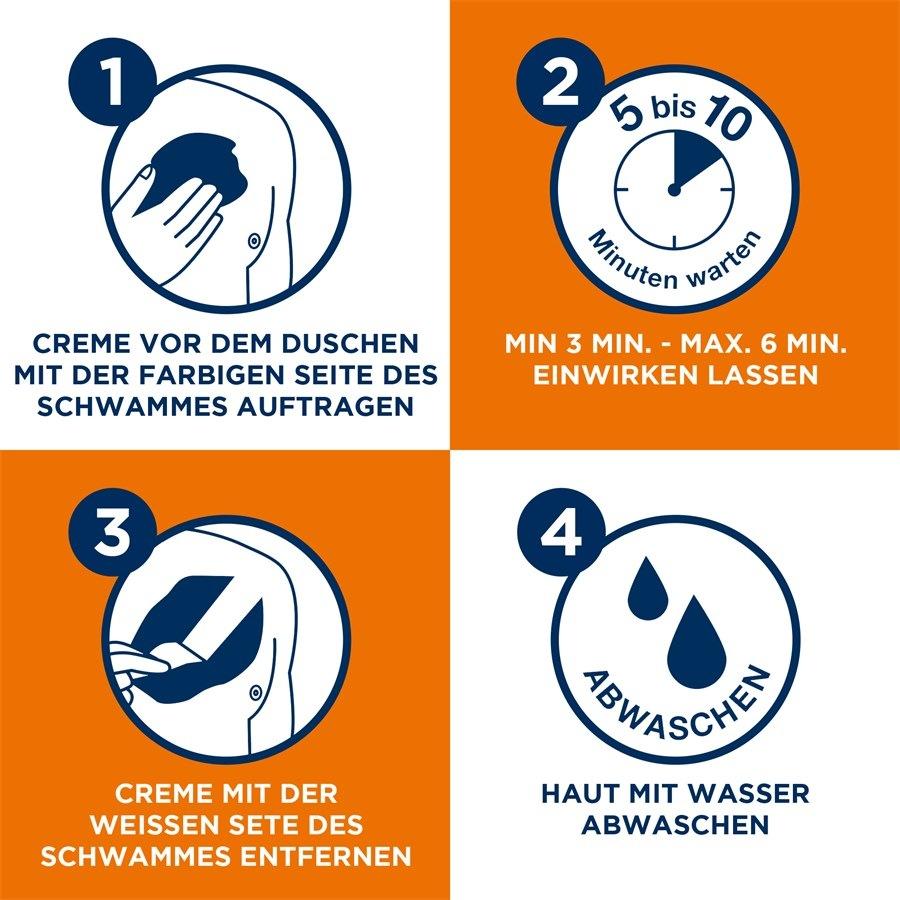 1

CREME VOR DEM DUSCHEN MIT DER FARBIGEN SEITE DES SCHWAMMES AUFTRAGEN

2

5 bis 10

Minuten warten

MIN 3 MIN. - MAX. 6 MIN. EINWIRKEN LASSEN

3

CREME MIT DER WEISSEN SETE DES SCHWAMMES ENTFERNEN

4

ABWASCHEN

HAUT MIT WASSER ABWASCHEN